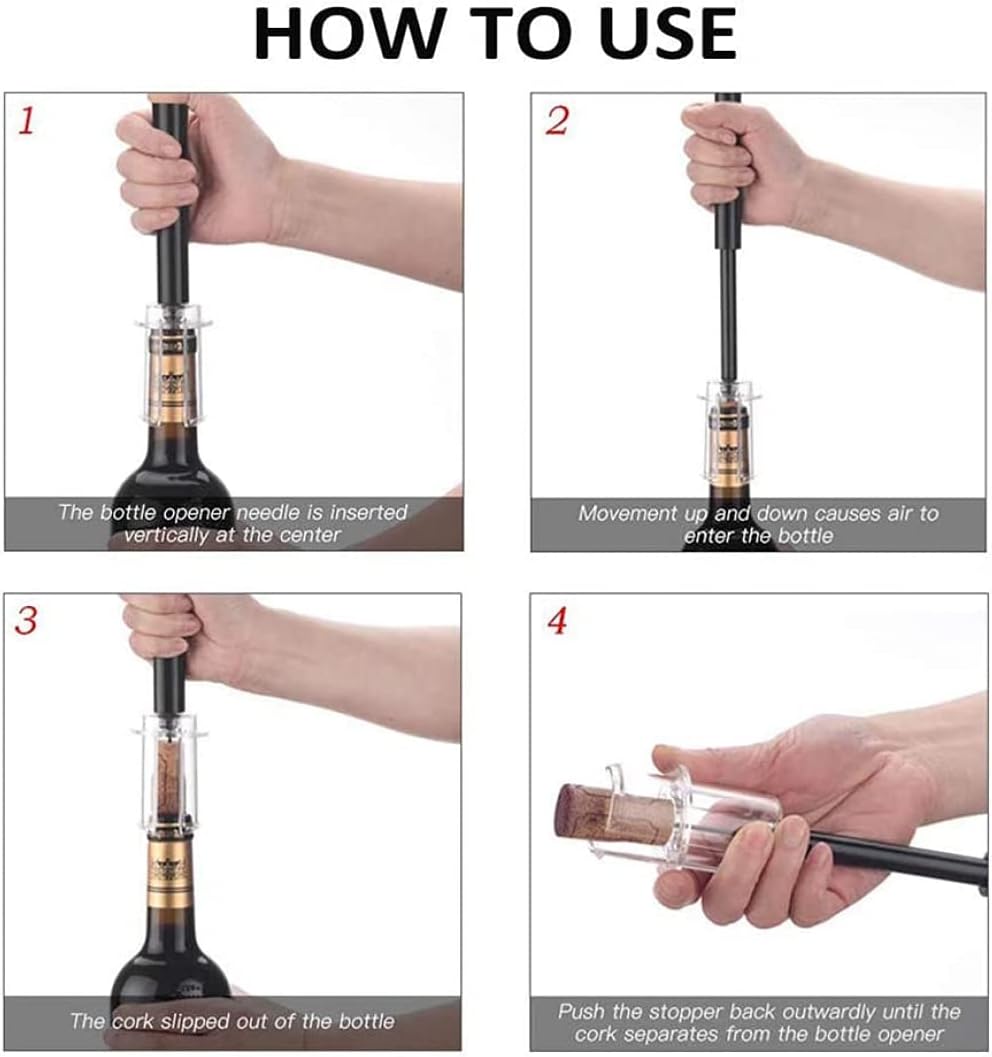 HOW TO USE

1

The bottle opener needle is inserted vertically at the center

2

Movement up and down causes air to enter the bottle

3

The cork slipped out of the bottle

4

Push the stopper back outwardly until the cork separates from the bottle opener