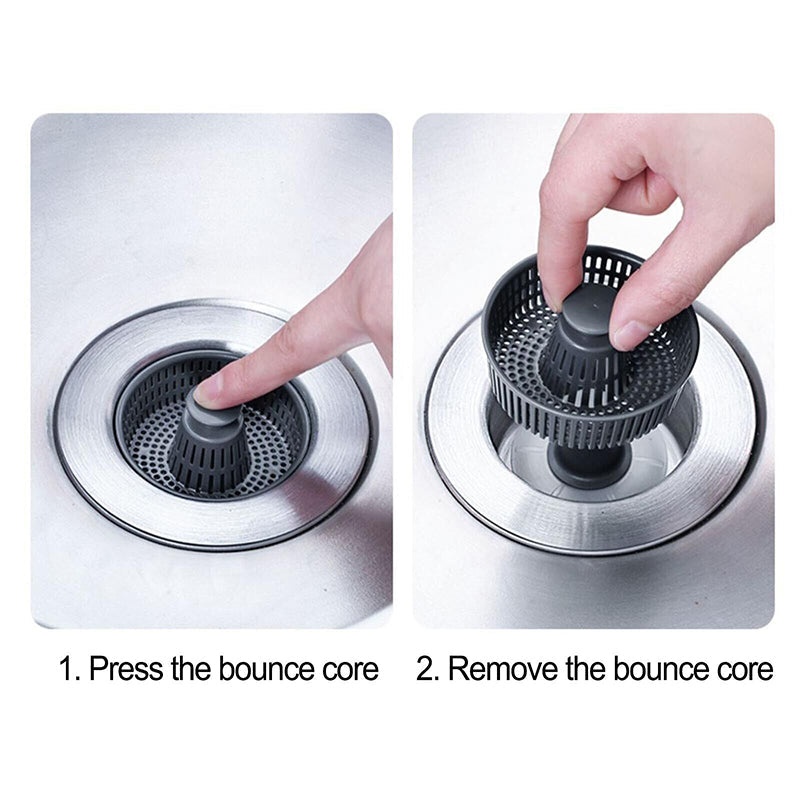 1. Press the bounce core

2. Remove the bounce core