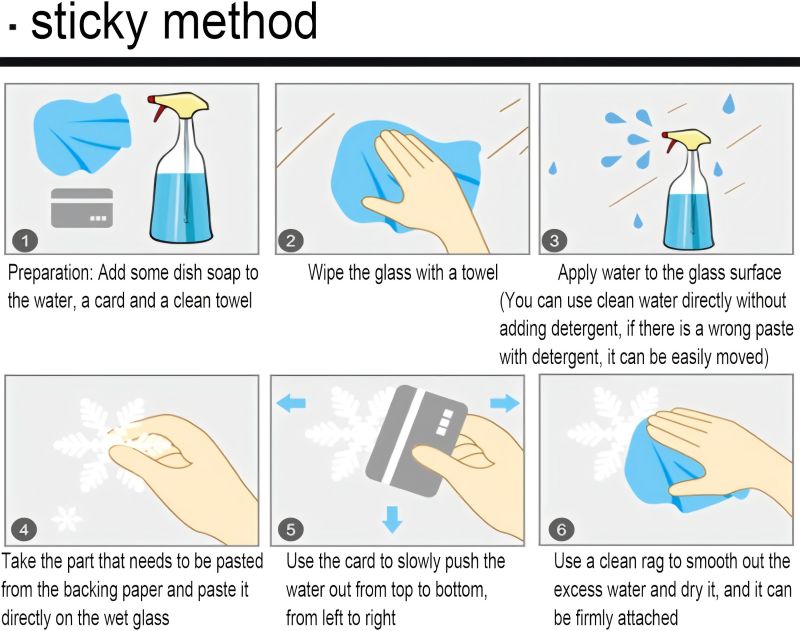 · sticky method

1
Preparation: Add some dish soap to the water, a card and a clean towel

2
Wipe the glass with a towel

3
Apply water to the glass surface (You can use clean water directly without adding detergent, if there is a wrong paste with detergent, it can be easily moved)

4
Take the part that needs to be pasted from the backing paper and paste it directly on the wet glass

5
Use the card to slowly push the water out from top to bottom, from left to right

6
Use a clean rag to smooth out the excess water and dry it, and it can be firmly attached