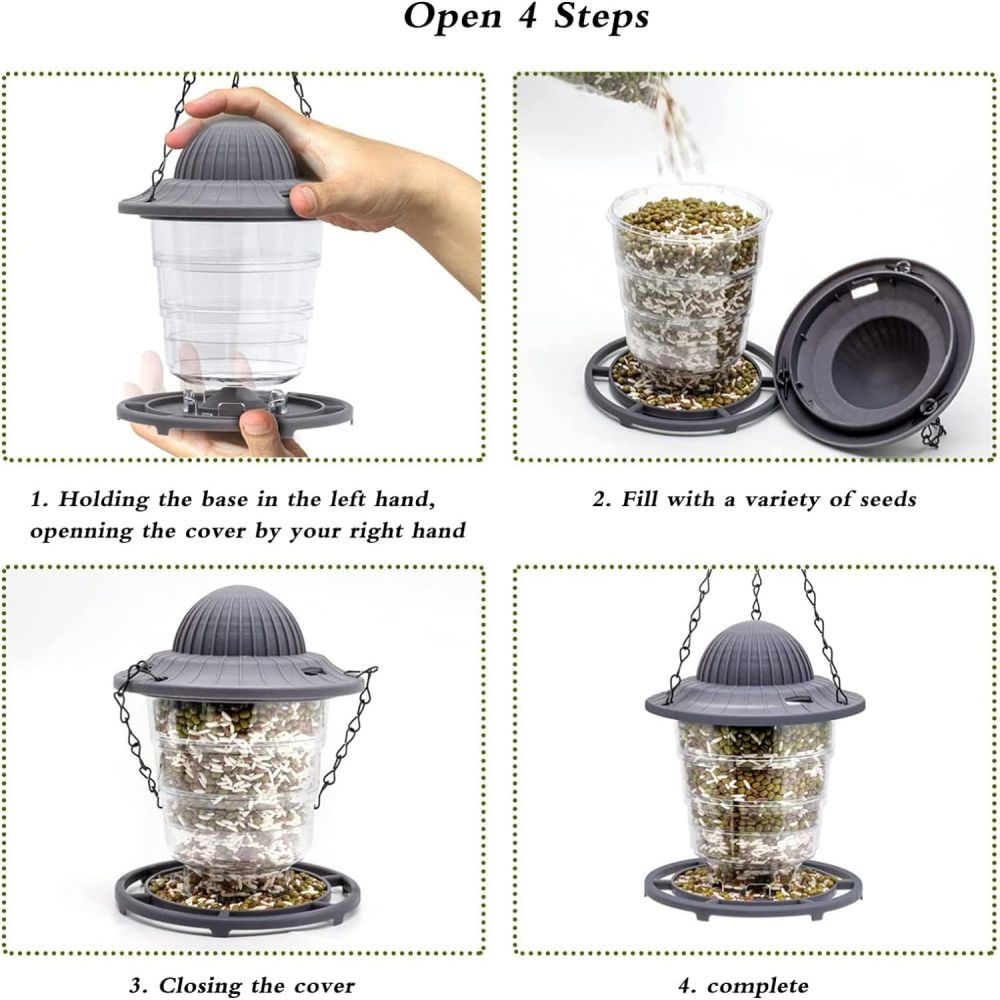 Open 4 Steps

1. Holding the base in the left hand, openning the cover by your right hand

2. Fill with a variety of seeds

3. Closing the cover

4. complete