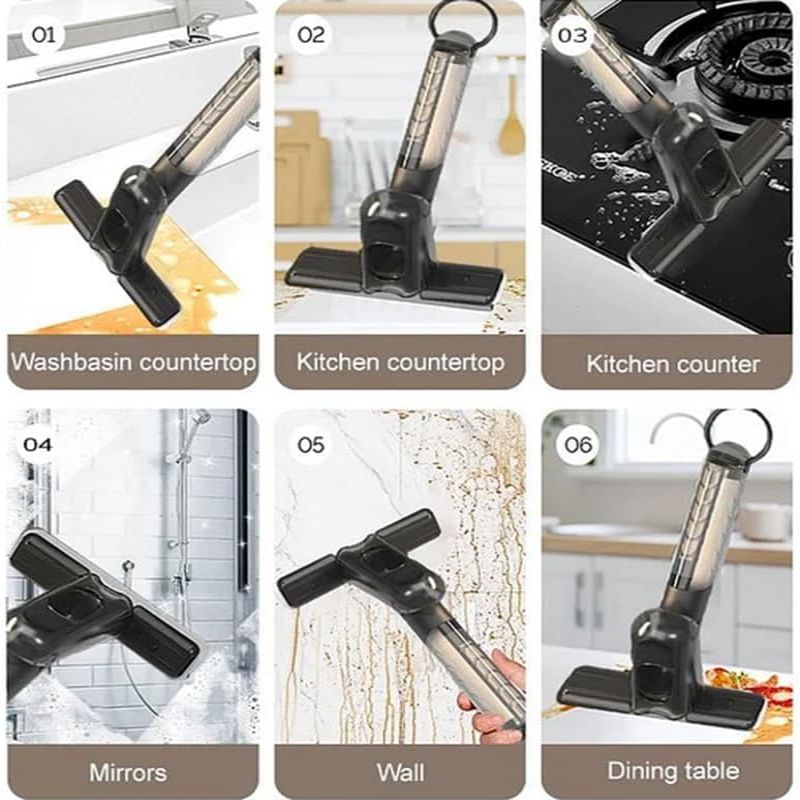 01
Washbasin countertop

02
Kitchen countertop

03
Kitchen counter

04
Mirrors

05
Wall

06
Dining table