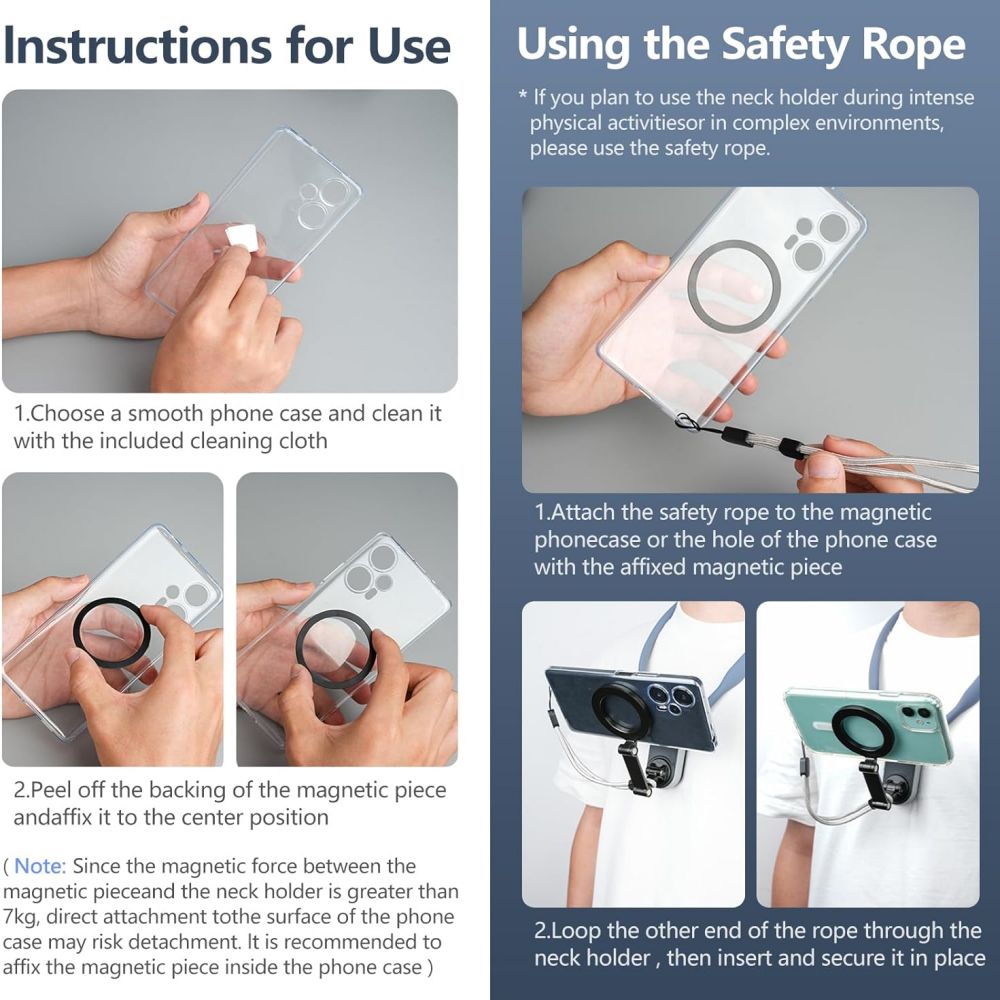 Instructions for Use

1.Choose a smooth phone case and clean it with the included cleaning cloth

2.Peel off the backing of the magnetic piece andaffix it to the center position

( Note: Since the magnetic force between the magnetic pieceand the neck holder is greater than 7kg, direct attachment tothe surface of the phone case may risk detachment. It is recommended to affix the magnetic piece inside the phone case )

Using the Safety Rope

* If you plan to use the neck holder during intense physical activitiesor in complex environments, please use the safety rope.

1.Attach the safety rope to the magnetic phonecase or the hole of the phone case with the affixed magnetic piece

2.Loop the other end of the rope through the neck holder , then insert and secure it in place