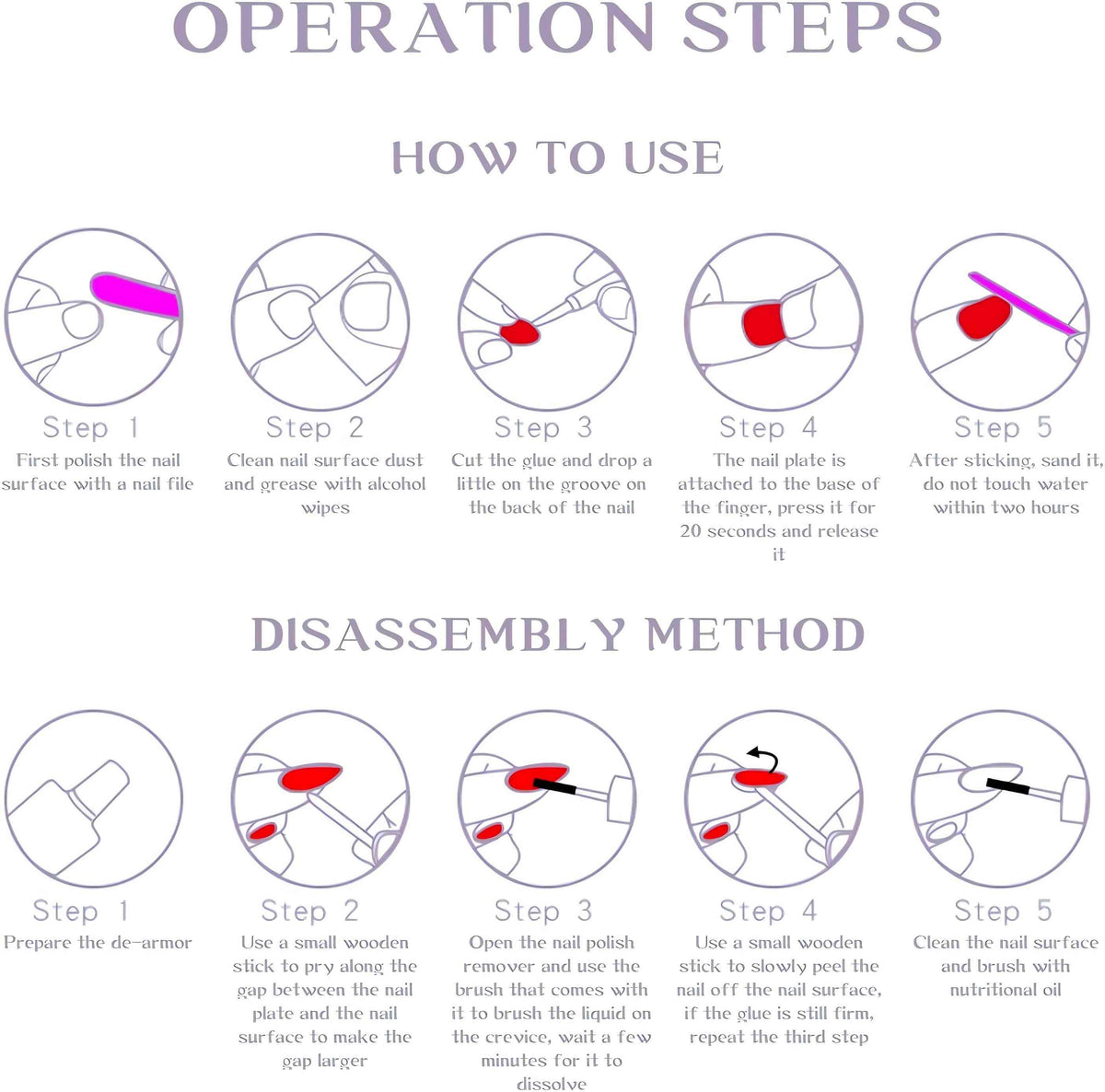 OPERATION STEPS

HOW TO USE

Step 1
First polish the nail surface with a nail file

Step 2
Clean nail surface dust and grease with alcohol wipes

Step 3
Cut the glue and drop a little on the groove on the back of the nail

Step 4
The nail plate is attached to the base of the finger, press it for 20 seconds and release it

Step 5
After sticking, sand it, do not touch water within two hours

DISASSEMBLY METHOD

Step 1
Prepare the de-armor

Step 2
Use a small wooden stick to pry along the gap between the nail plate and the nail surface to make the gap larger

Step 3
Open the nail polish remover and use the brush that comes with it to brush the liquid on the crevice, wait a few minutes for it to dissolve

Step 4
Use a small wooden stick to slowly peel the nail off the nail surface, if the glue is still firm, repeat the third step

Step 5
Clean the nail surface and brush with nutritional oil