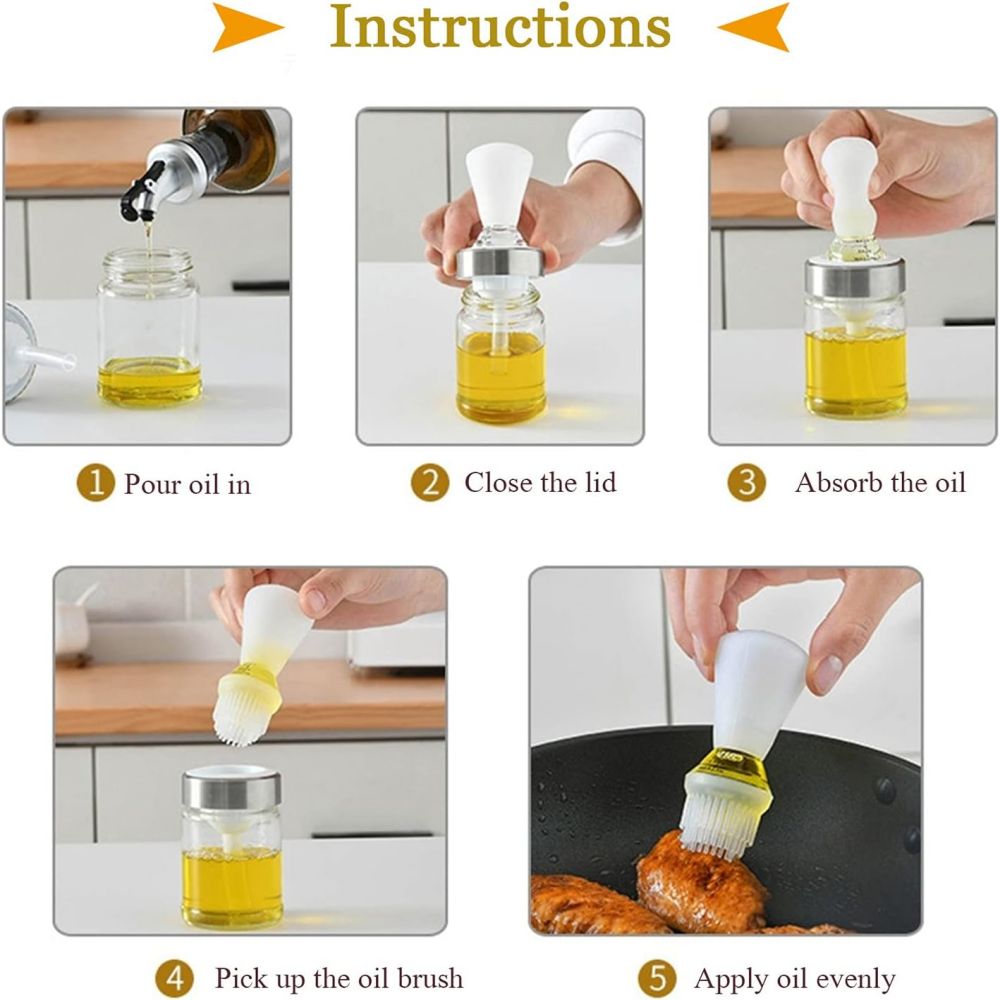 Instructions

1 Pour oil in

2 Close the lid

3 Absorb the oil

4 Pick up the oil brush

5 Apply oil evenly