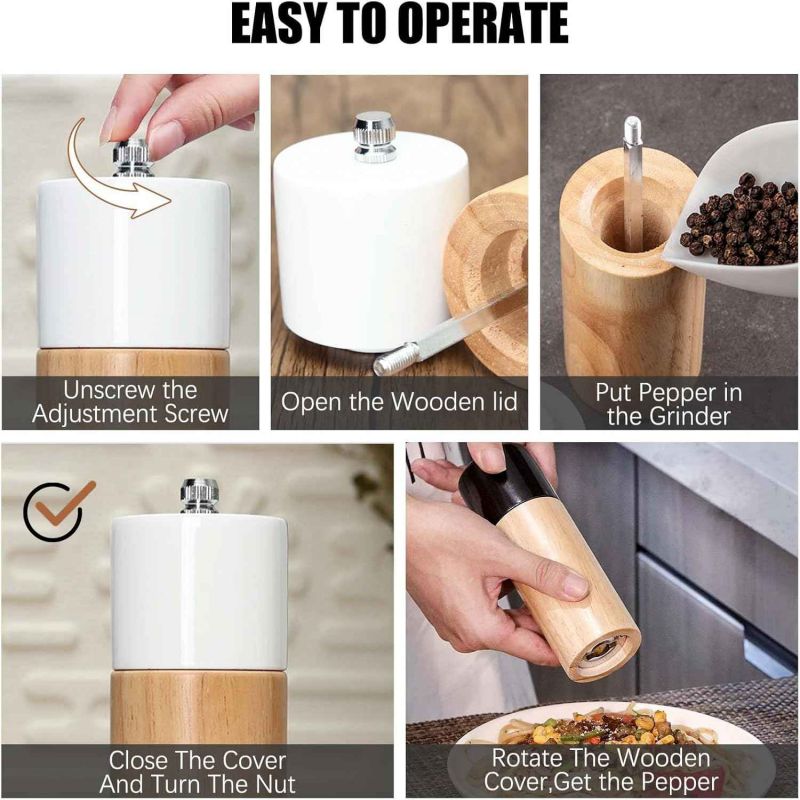 EASY TO OPERATE

Unscrew the Adjustment Screw

Open the Wooden lid

Put Pepper in the Grinder

Close The Cover And Turn The Nut

Rotate The Wooden Cover,Get the Pepper