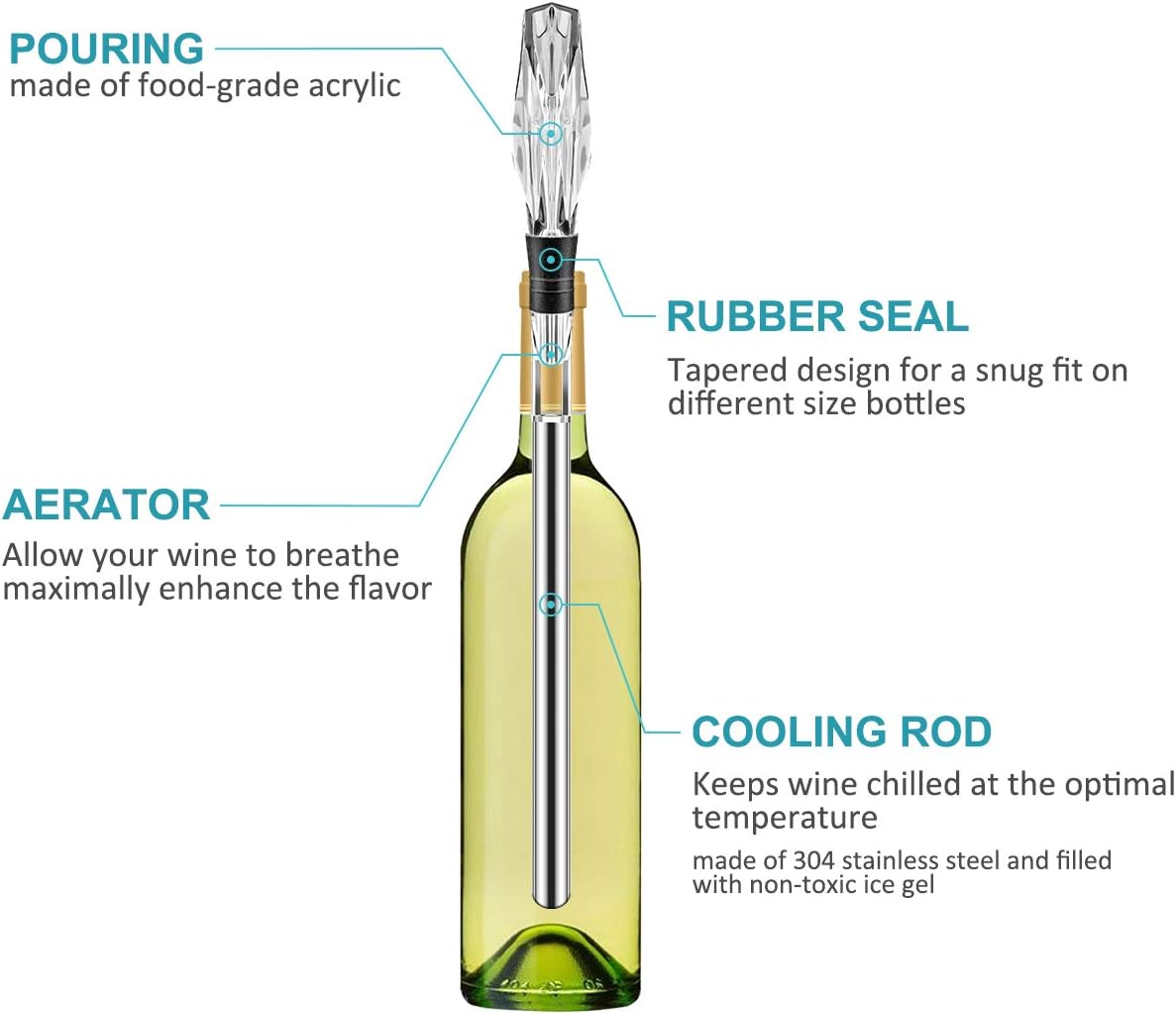 POURING
made of food-grade acrylic

RUBBER SEAL
Tapered design for a snug fit on different size bottles

AERATOR
Allow your wine to breathe maximally enhance the flavor

COOLING ROD
Keeps wine chilled at the optimal temperature
made of 304 stainless steel and filled with non-toxic ice gel