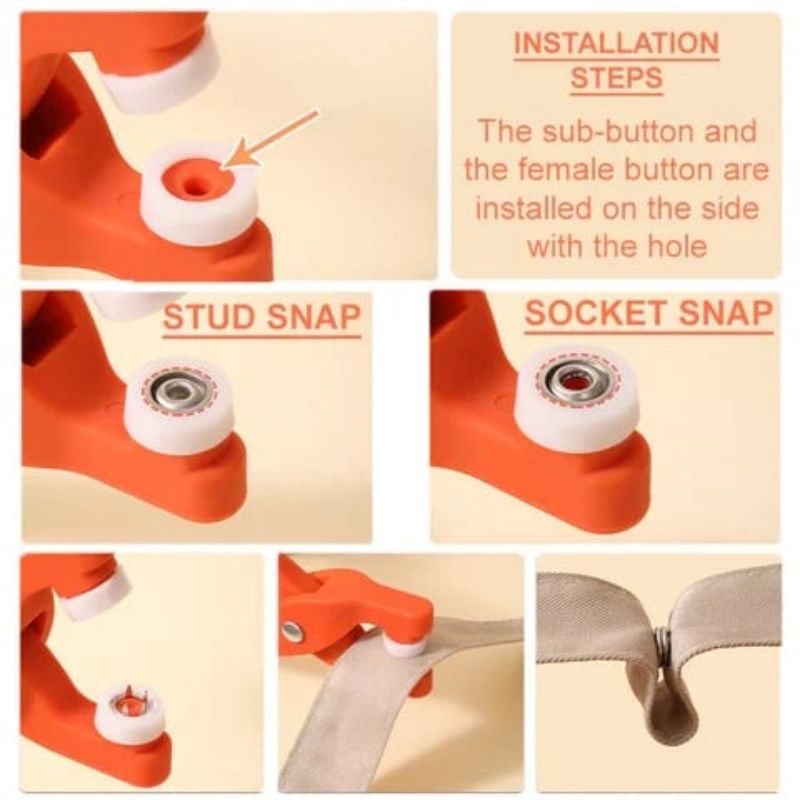 INSTALLATION STEPS

The sub-button and the female button are installed on the side with the hole

STUD SNAP

SOCKET SNAP