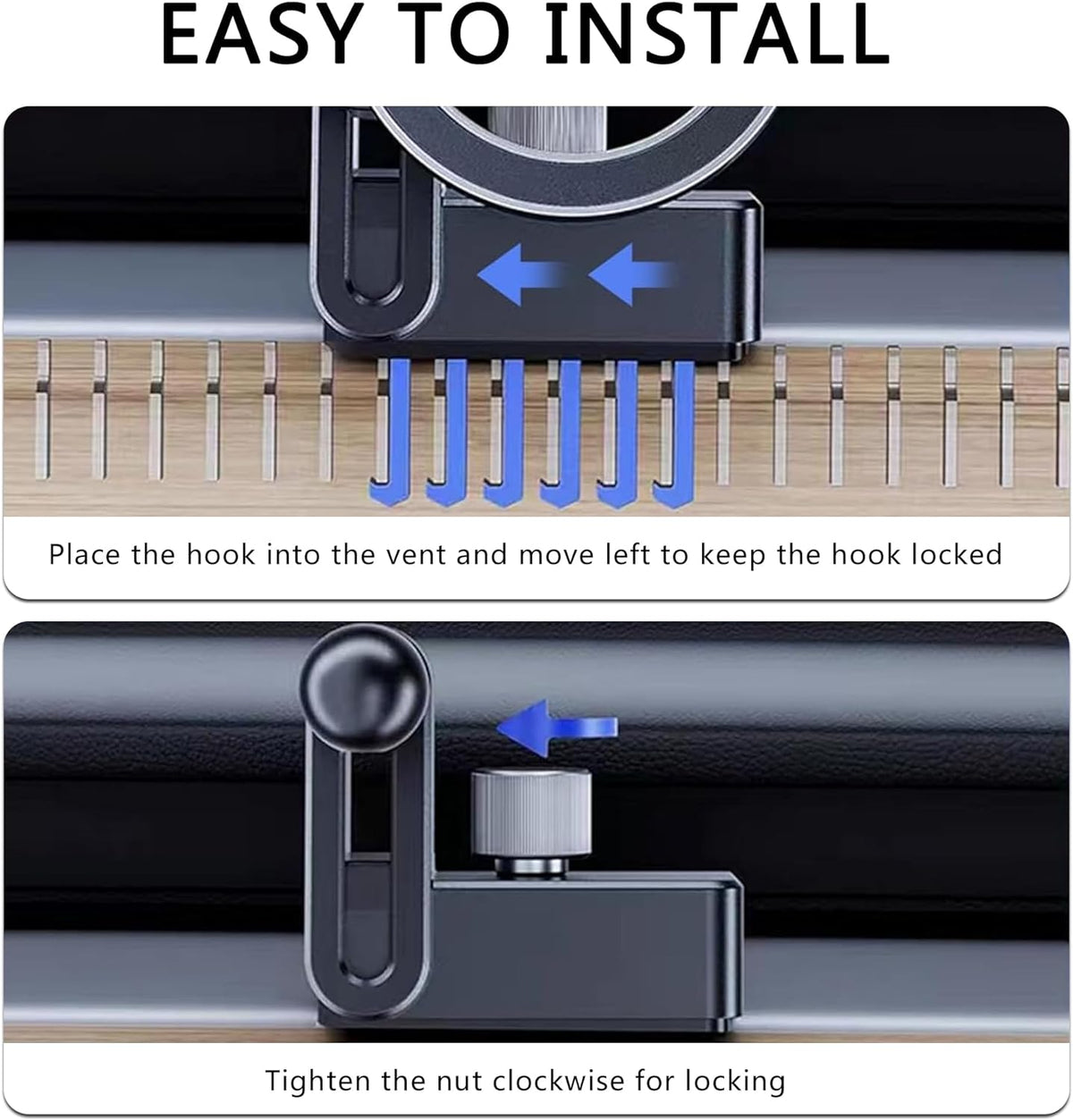 EASY TO INSTALL

Place the hook into the vent and move left to keep the hook locked

Tighten the nut clockwise for locking