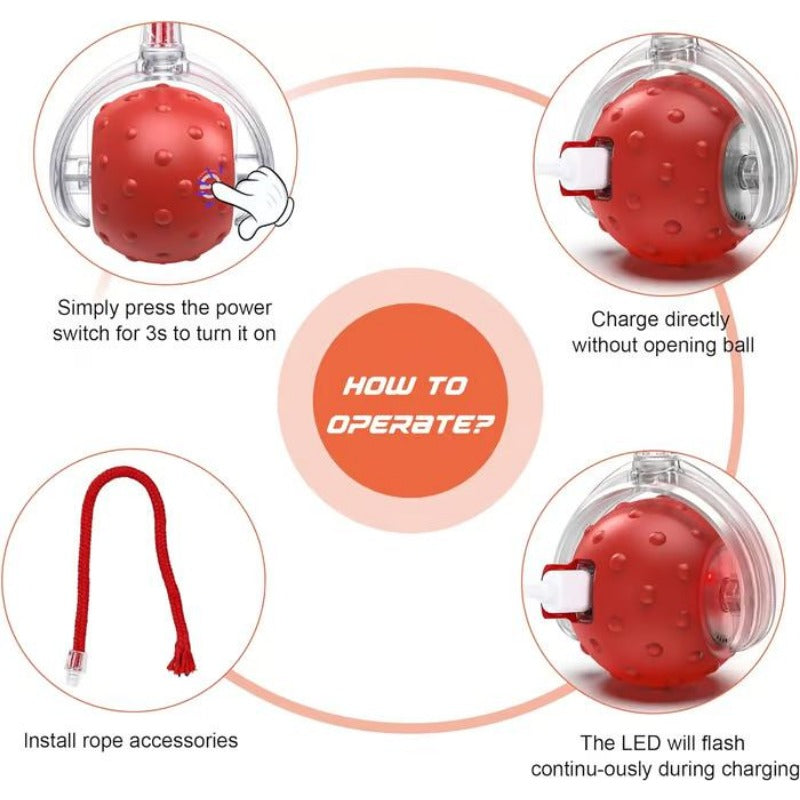 Simply press the power switch for 3s to turn it on

Charge directly without opening ball

HOW TO OPERATE?

Install rope accessories

The LED will flash continu-ously during charging