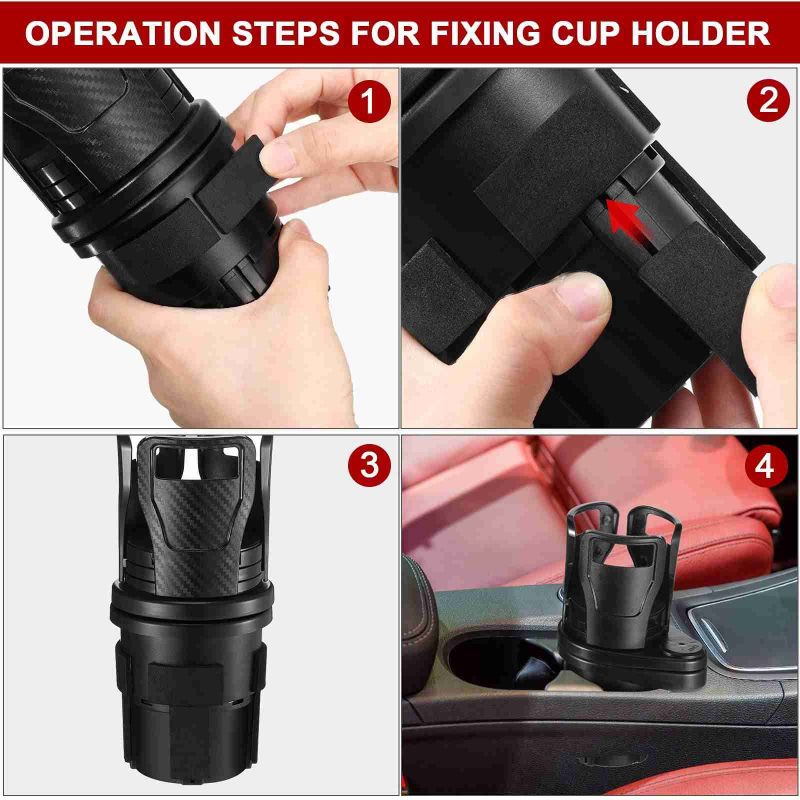 OPERATION STEPS FOR FIXING CUP HOLDER

1

2

3

4