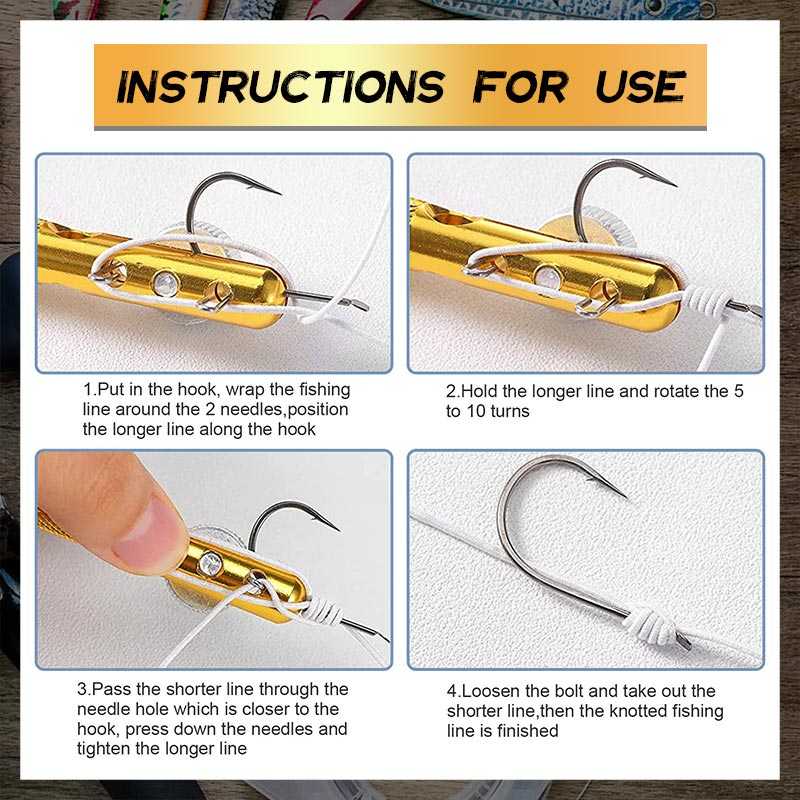 INSTRUCTIONS FOR USE

1.Put in the hook, wrap the fishing line around the 2 needles,position the longer line along the hook

2.Hold the longer line and rotate the 5 to 10 turns

3.Pass the shorter line through the needle hole which is closer to the hook, press down the needles and tighten the longer line

4.Loosen the bolt and take out the shorter line,then the knotted fishing line is finished