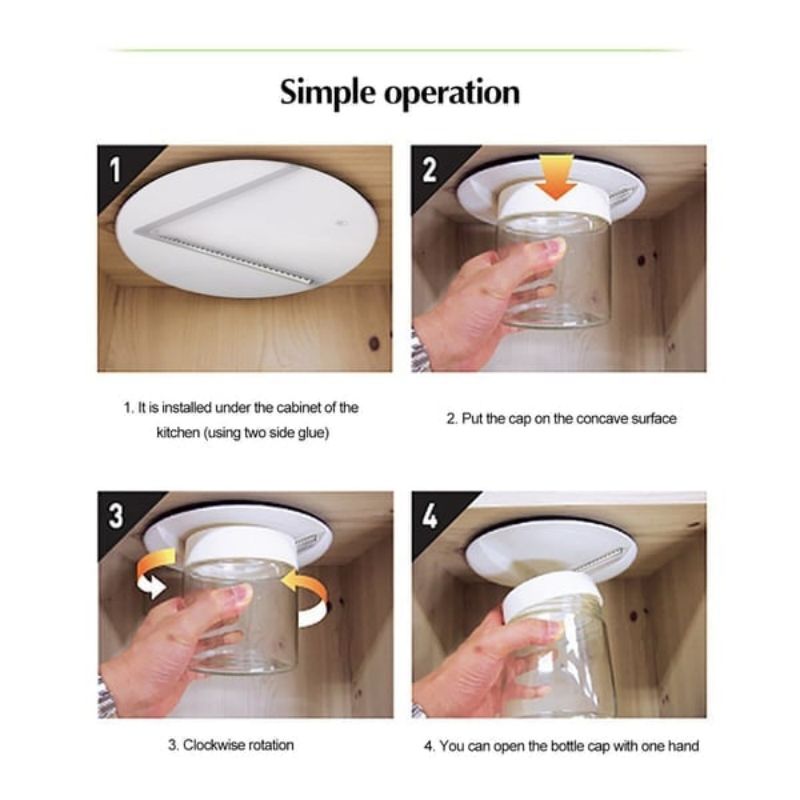 Simple operation

1

2

1. It is installed under the cabinet of the kitchen (using two side glue)

2. Put the cap on the concave surface

3

4

3. Clockwise rotation

4. You can open the bottle cap with one hand