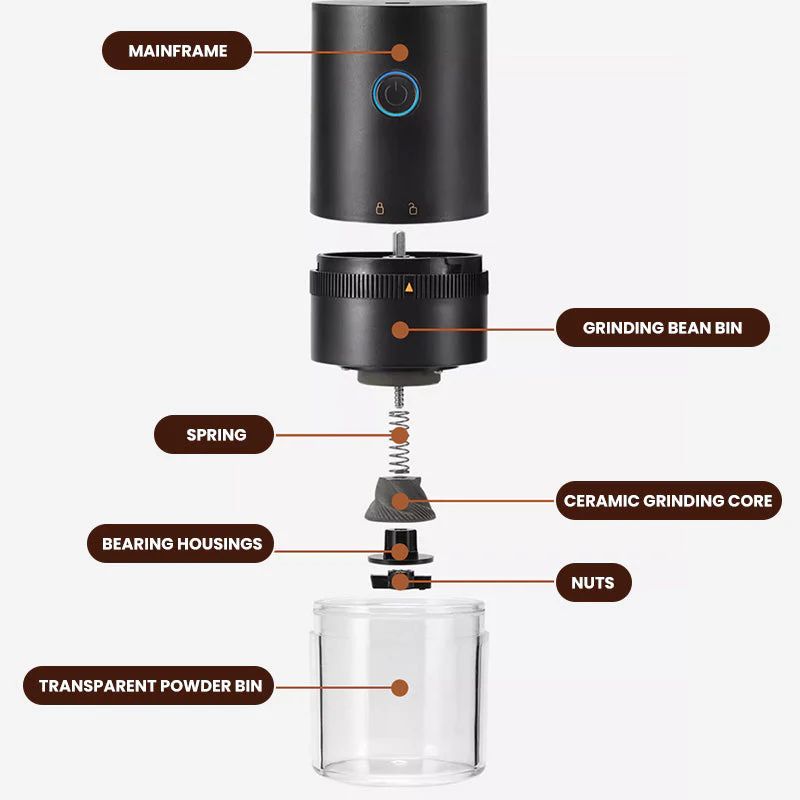 MAINFRAME

GRINDING BEAN BIN

SPRING

CERAMIC GRINDING CORE

BEARING HOUSINGS

NUTS

TRANSPARENT POWDER BIN