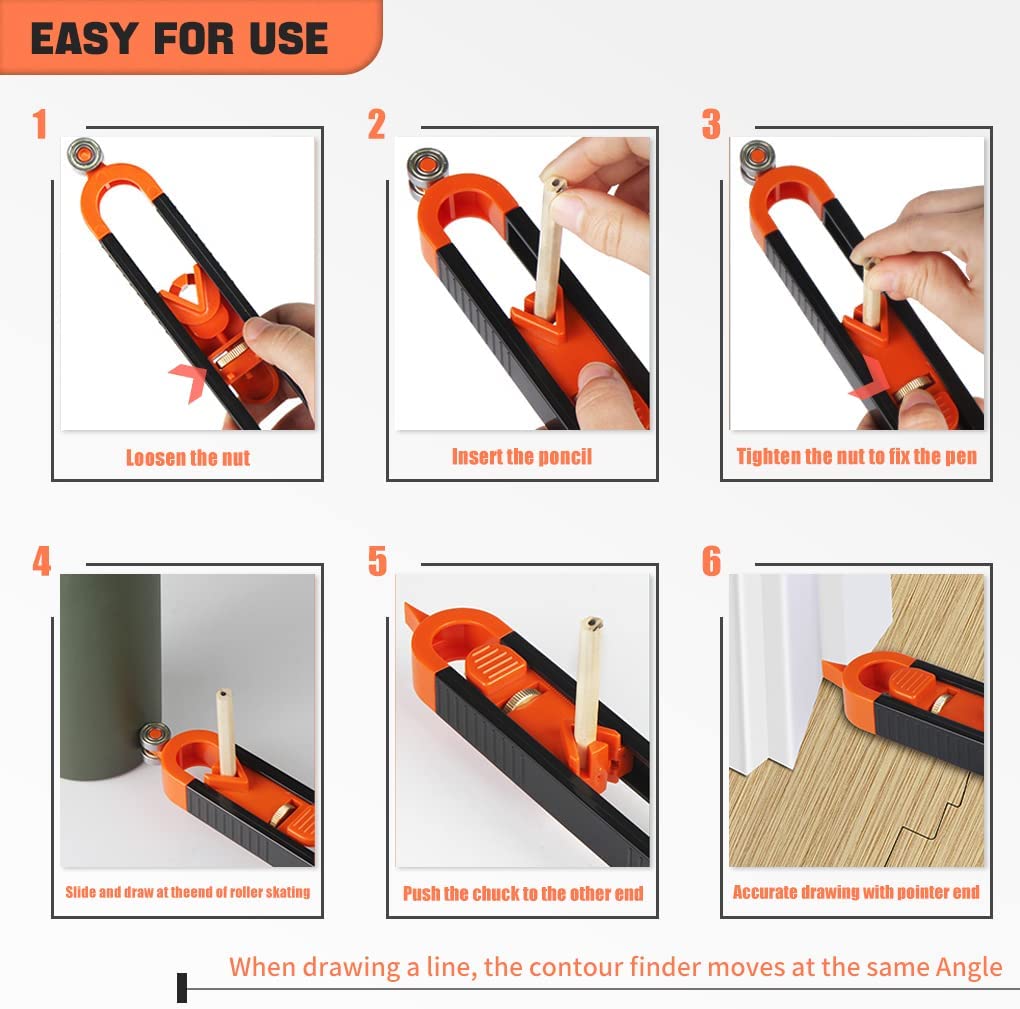 EASY FOR USE

1
Loosen the nut

2
Insert the poncil

3
Tighten the nut to fix the pen

4
Slide and draw at theend of roller skating

5
Push the chuck to the other end

6
Accurate drawing with pointer end

When drawing a line, the contour finder moves at the same Angle