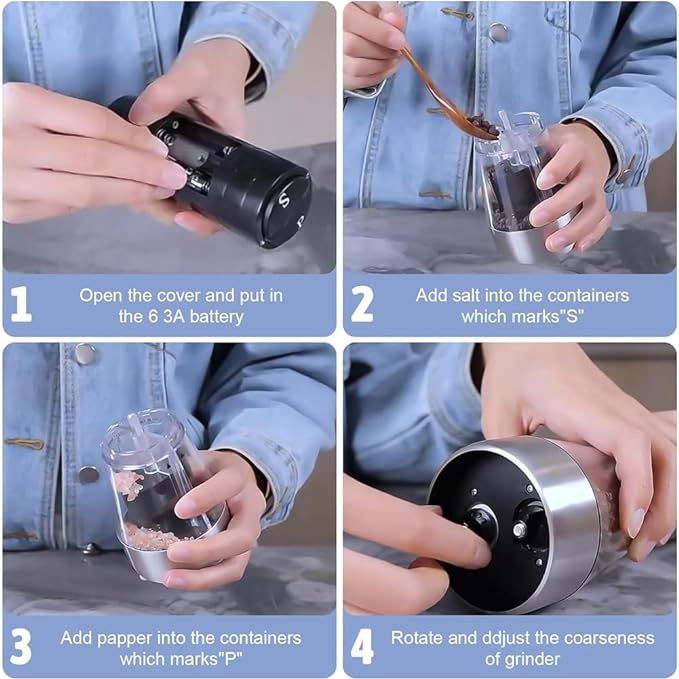 S
P

1 Open the cover and put in the 6 3A battery

2 Add salt into the containers which marks"S"

3 Add papper into the containers which marks"P"

4 Rotate and ddjust the coarseness of grinder