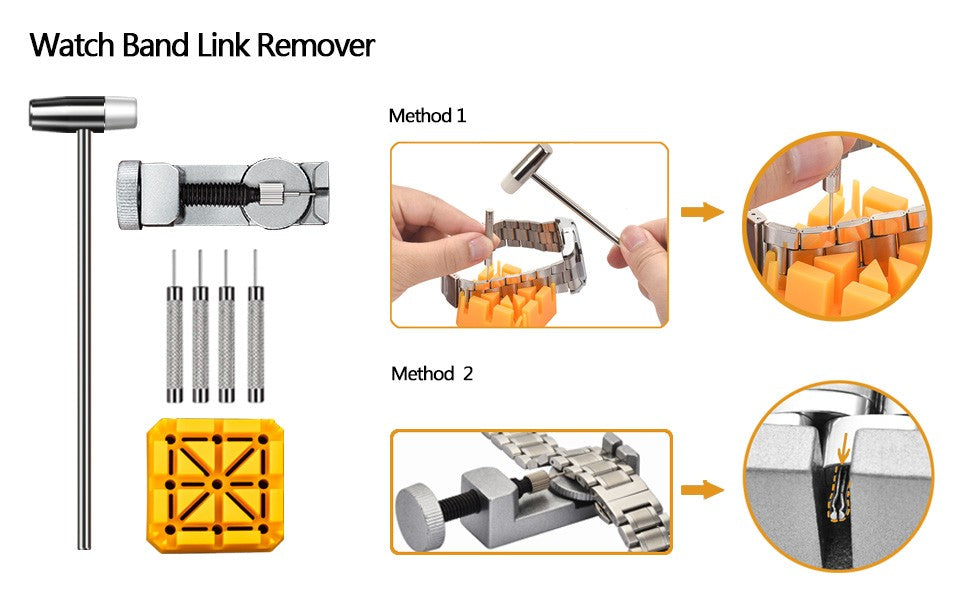 Watch Band Link Remover

Method 1

Method 2