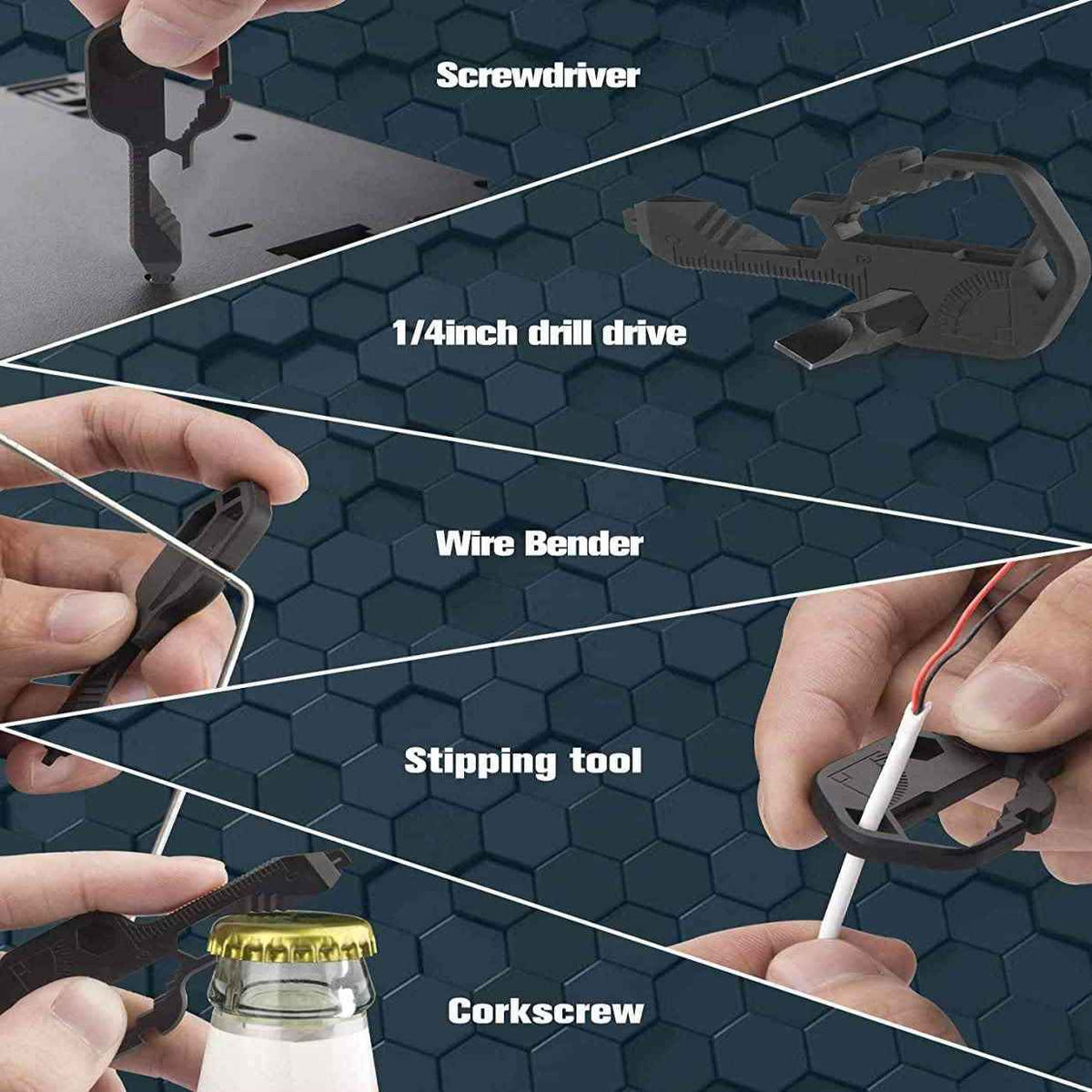 Screwdriver

1/4inch drill drive

Wire Bender

Stipping tool

Corkscrew